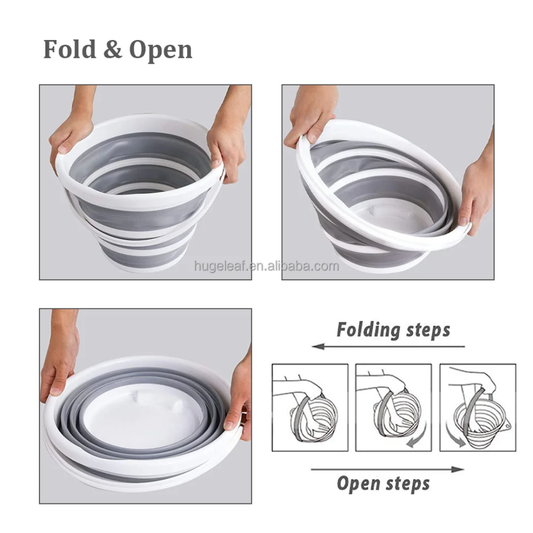 Fold & Open

hugeleaf.en.alibaba.com

Folding steps

Open steps